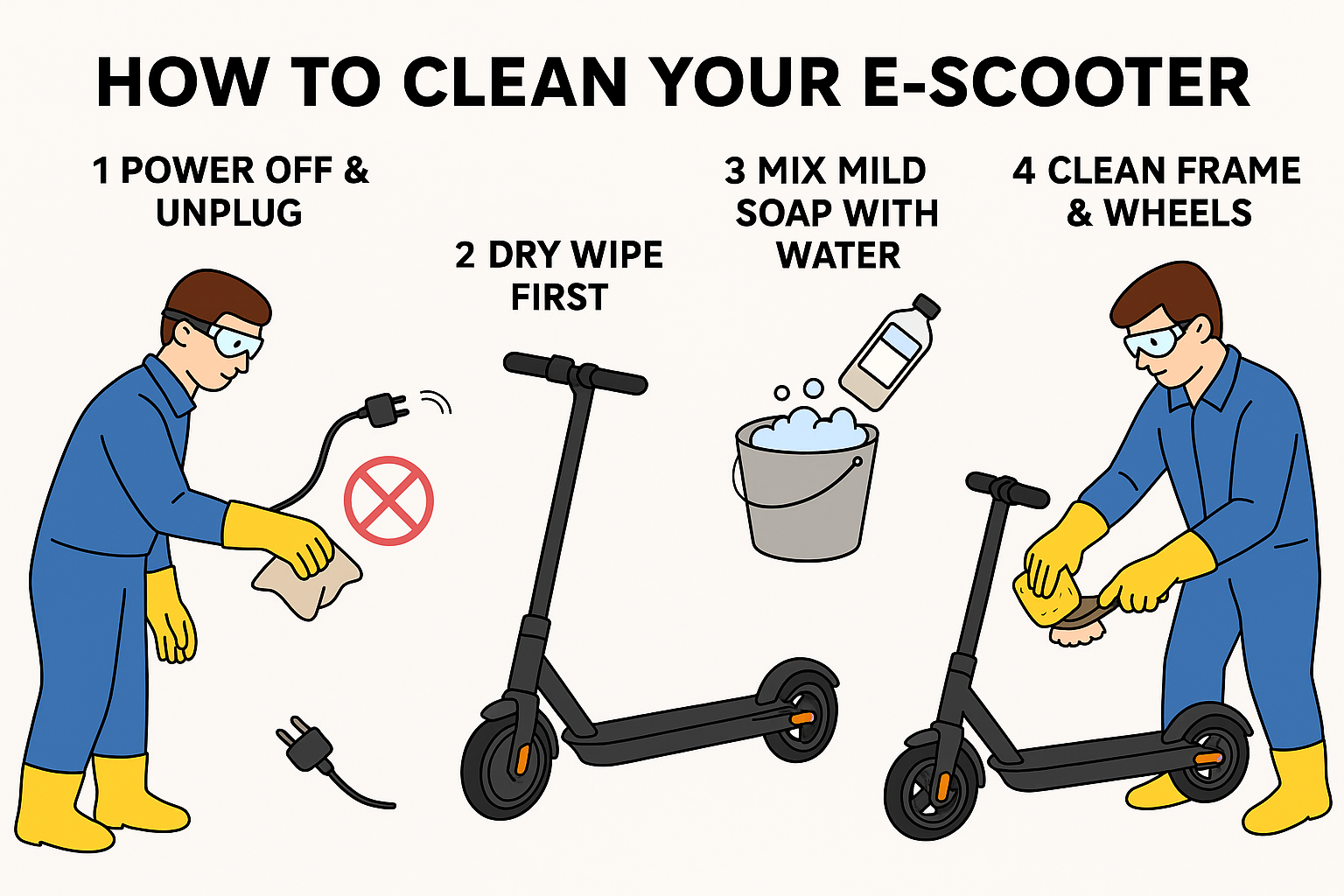 HOW TO CLEAN YOUR E-SCOOTER

1 POWER OFF & UNPLUG

2 DRY WIPE FIRST

3 MIX MILD SOAP WITH WATER

4 CLEAN FRAME & WHEELS